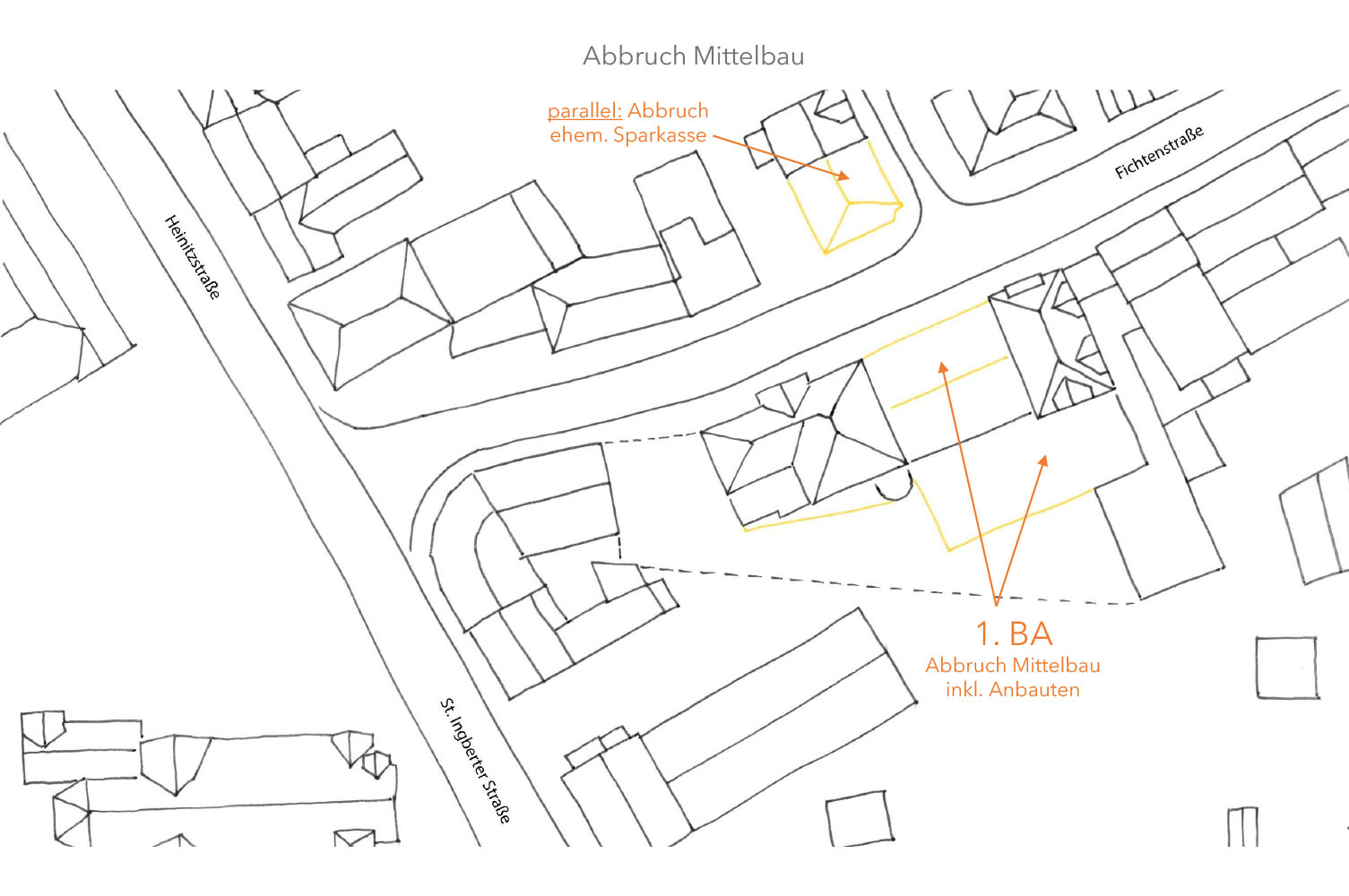 Abbruch Mittelbau

parallel: Abbruch ehem. Sparkasse

Fichtenstraße

Heinitzstraße

1. BA
Abbruch Mittelbau
inkl. Anbauten

St. Ingberter Straße